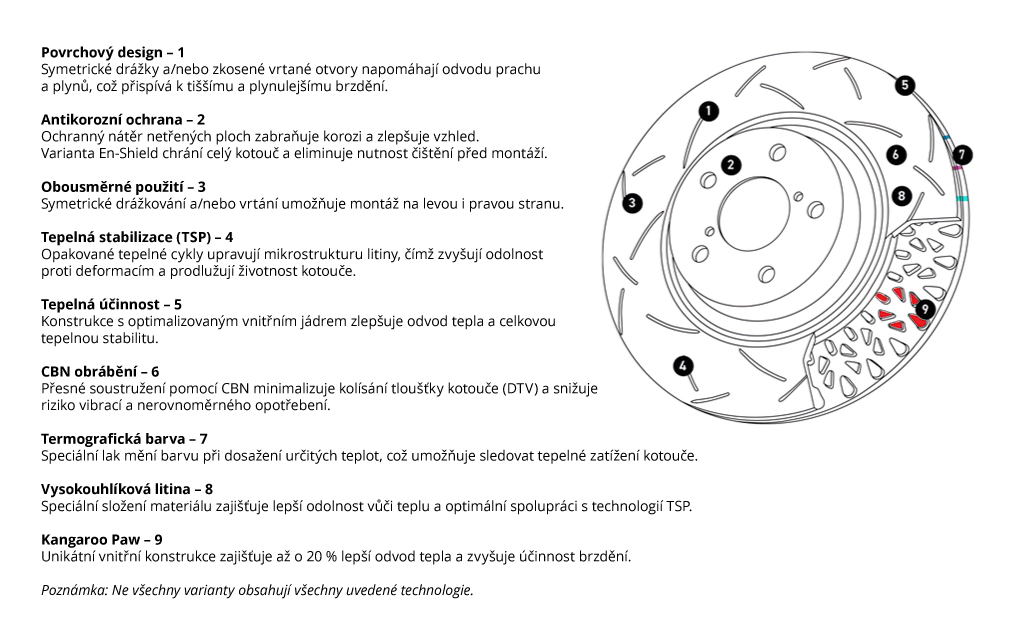 **Povrchový design – 1**
Symetrické drážky a/nebo zkosené vrtané otvory napomáhají odvodu prachu a plynů, což přispívá k tiššímu a plynulejšímu brzdění.

**Antikorozní ochrana – 2**
Ochranný nátěr netřených ploch zabraňuje korozi a zlepšuje vzhled. Varianta En-Shield chrání celý kotouč a eliminuje nutnost čištění před montáží.

**Obousměrné použití – 3**
Symetrické drážkování a/nebo vrtání umožňuje montáž na levou i pravou stranu.

**Tepelná stabilizace (TSP) – 4**
Opakované tepelné cykly upravují mikrostrukturu litiny, čímž zvyšují odolnost proti deformacím a prodlužují životnost kotouče.

**Tepelná účinnost – 5**
Konstrukce s optimalizovaným vnitřním jádrem zlepšuje odvod tepla a celkovou tepelnou stabilitu.

**CBN obrábění – 6**
Přesné soustružení pomocí CBN minimalizuje kolísání tloušťky kotouče (DTV) a snižuje riziko vibrací a nerovnoměrného opotřebení.

**Termografická barva – 7**
Speciální lak mění barvu při dosažení určitých teplot, což umožňuje sledovat tepelné zatížení kotouče.

**Vysokouhlíková litina – 8**
Speciální složení materiálu zajišťuje lepší odolnost vůči teplu a optimální spolupráci s technologií TSP.

**Kangaroo Paw – 9**
Unikátní vnitřní konstrukce zajišťuje až o 20 % lepší odvod tepla a zvyšuje účinnost brzdění.

*Poznámka: Ne všechny varianty obsahují všechny uvedené technologie.*

1 2 3 4 5 6 7 8 9